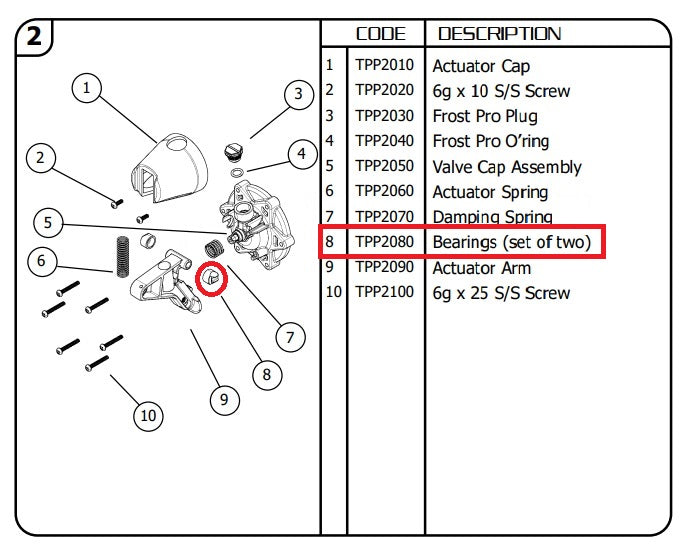 2

1
2
3
4
5
6
7
8
9
10

|  | CODE | DESCRIPTION |
|---|---|---|
| 1 | TPP2010 | Actuator Cap |
| 2 | TPP2020 | 6g x 10 S/S Screw |
| 3 | TPP2030 | Frost Pro Plug |
| 4 | TPP2040 | Frost Pro O'ring |
| 5 | TPP2050 | Valve Cap Assembly |
| 6 | TPP2060 | Actuator Spring |
| 7 | TPP2070 | Damping Spring |
| 8 | TPP2080 | Bearings (set of two) |
| 9 | TPP2090 | Actuator Arm |
| 10 | TPP2100 | 6g x 25 S/S Screw |