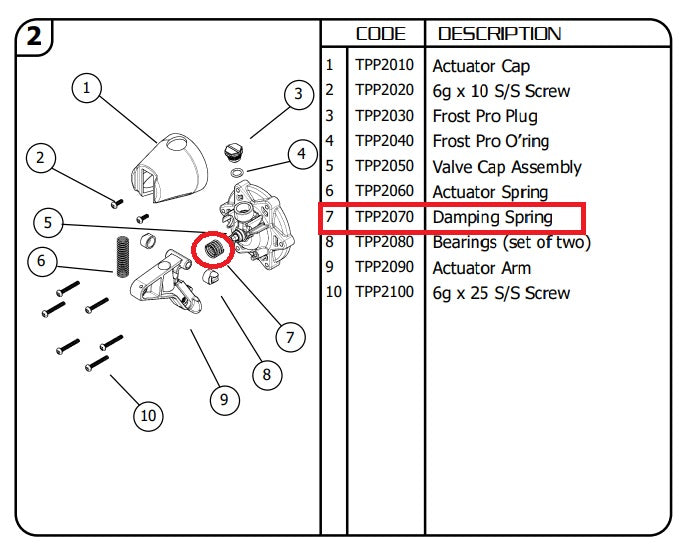 2

1
2
3
4
5
6
7
8
9
10

| | CODE | DESCRIPTION |
|---|---|---|
| 1 | TPP2010 | Actuator Cap |
| 2 | TPP2020 | 6g x 10 S/S Screw |
| 3 | TPP2030 | Frost Pro Plug |
| 4 | TPP2040 | Frost Pro O'ring |
| 5 | TPP2050 | Valve Cap Assembly |
| 6 | TPP2060 | Actuator Spring |
| 7 | TPP2070 | Damping Spring |
| 8 | TPP2080 | Bearings (set of two) |
| 9 | TPP2090 | Actuator Arm |
| 10 | TPP2100 | 6g x 25 S/S Screw |