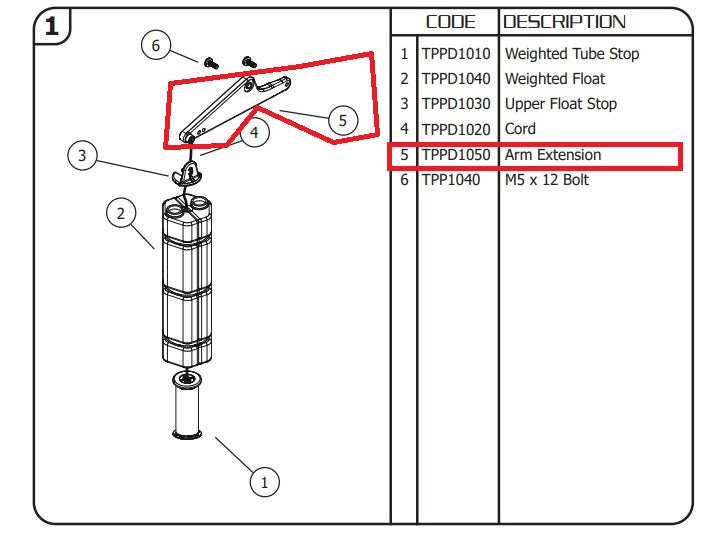 1

6

5

4

3

2

1

| | CODE | DESCRIPTION |
|---|---|---|
| 1 | TPPD1010 | Weighted Tube Stop |
| 2 | TPPD1040 | Weighted Float |
| 3 | TPPD1030 | Upper Float Stop |
| 4 | TPPD1020 | Cord |
| 5 | TPPD1050 | Arm Extension |
| 6 | TPP1040 | M5 x 12 Bolt |