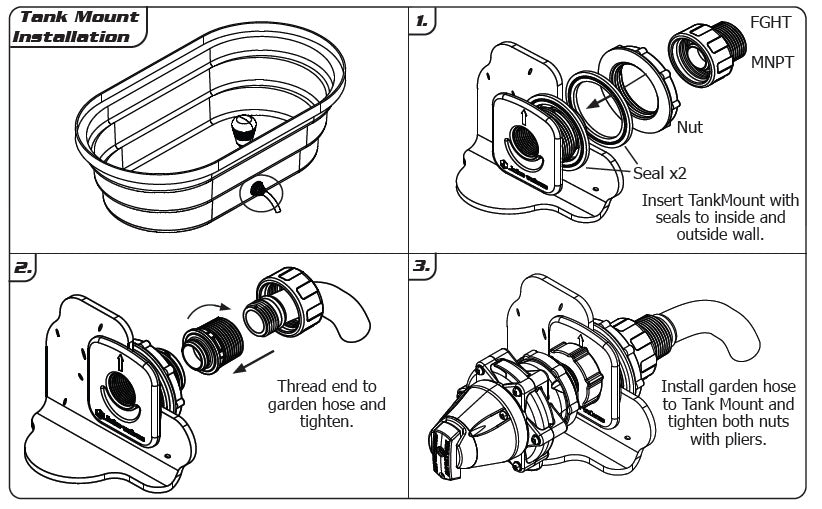 Tank Mount Installation

1.

FGHT

MNPT

Nut

Seal x2

Insert TankMount with seals to inside and outside wall.

2.

Thread end to garden hose and tighten.

3.

Install garden hose to Tank Mount and tighten both nuts with pliers.