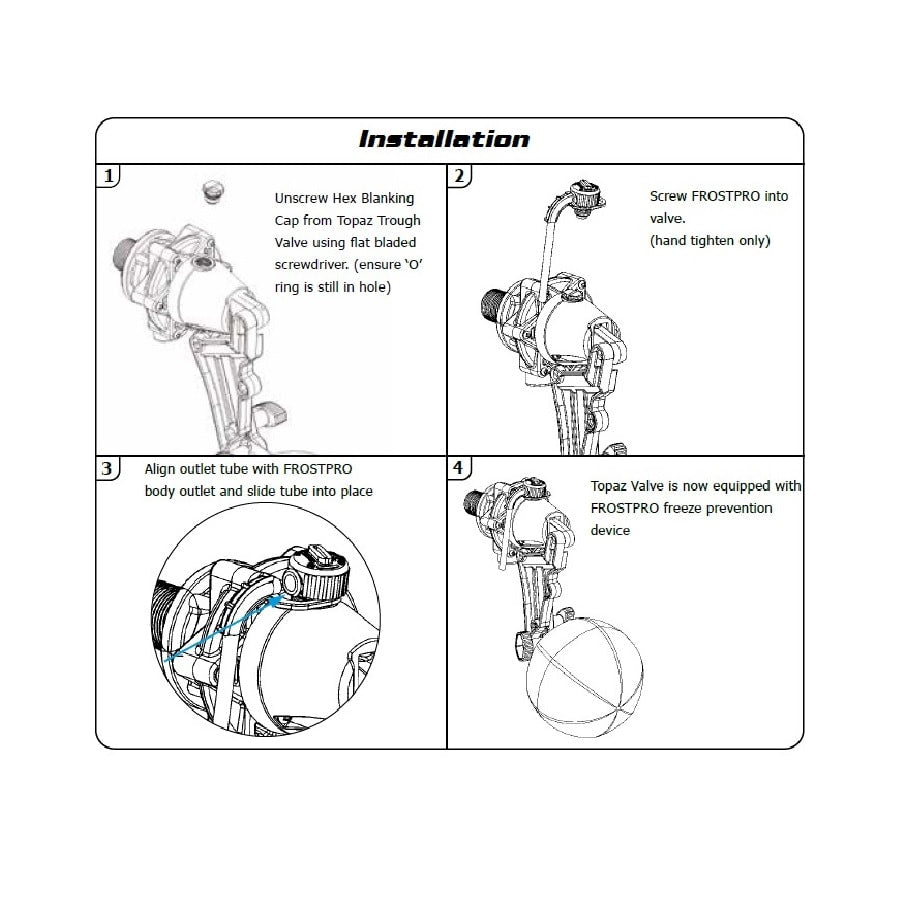 Installation

1

Unscrew Hex Blanking Cap from Topaz Trough Valve using flat bladed screwdriver. (ensure 'O' ring is still in hole)

2

Screw FROSTPRO into valve.
(hand tighten only)

3

Align outlet tube with FROSTPRO body outlet and slide tube into place

4

Topaz Valve is now equipped with FROSTPRO freeze prevention device