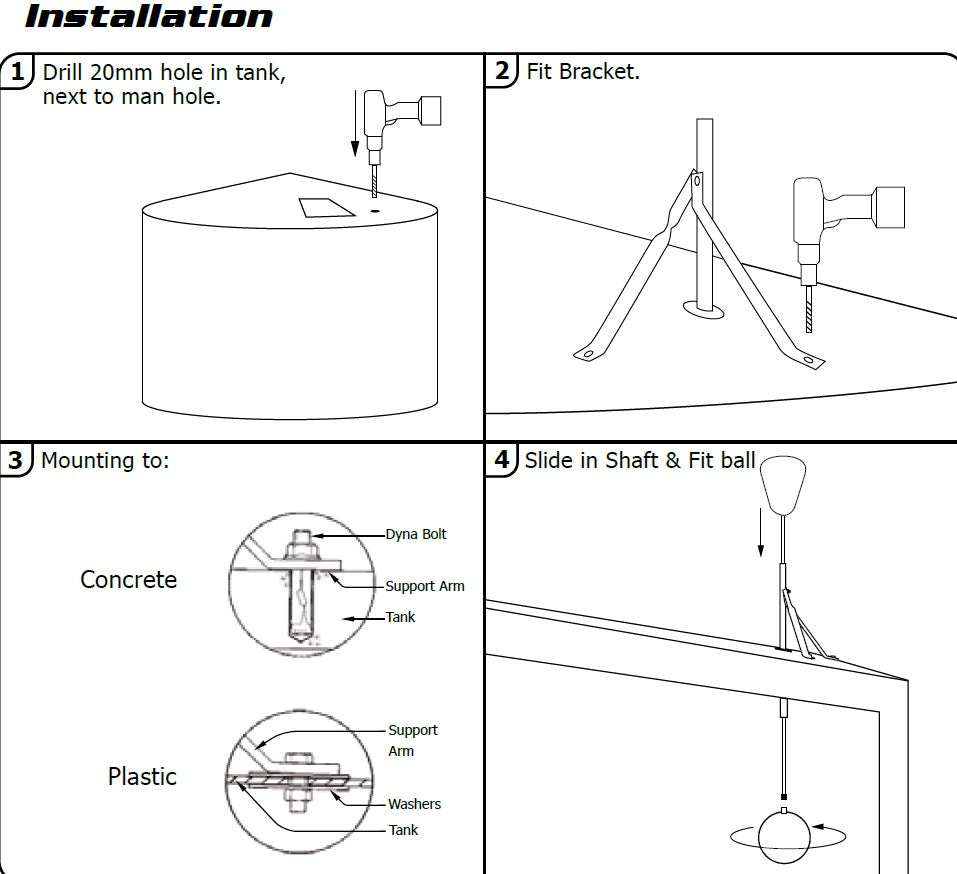 Installation

1 Drill 20mm hole in tank, next to man hole.

2 Fit Bracket.

3 Mounting to:

Concrete

Dyna Bolt

Support Arm

Tank

Plastic

Support Arm

Washers

Tank

4 Slide in Shaft & Fit ball