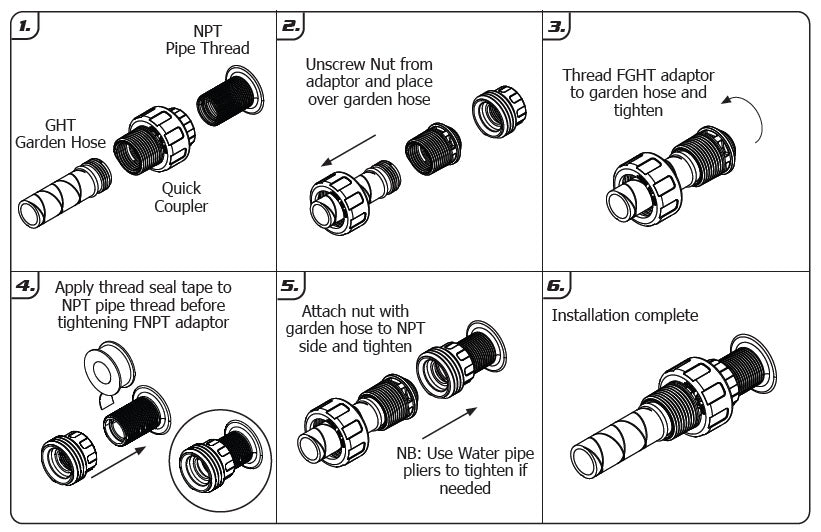 1.

NPT
Pipe Thread

GHT
Garden Hose

Quick
Coupler

2.

Unscrew Nut from adaptor and place over garden hose

3.

Thread FGHT adaptor to garden hose and tighten

4.

Apply thread seal tape to NPT pipe thread before tightening FNPT adaptor

5.

Attach nut with garden hose to NPT side and tighten

NB: Use Water pipe pliers to tighten if needed

6.

Installation complete